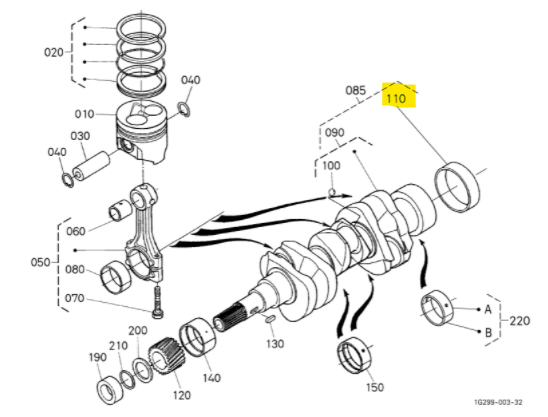 020
040
010
030
040
085
110
090
100
060
050
080
070
200
210
190
120
140
130
150
A
B
220
1G299-003-32